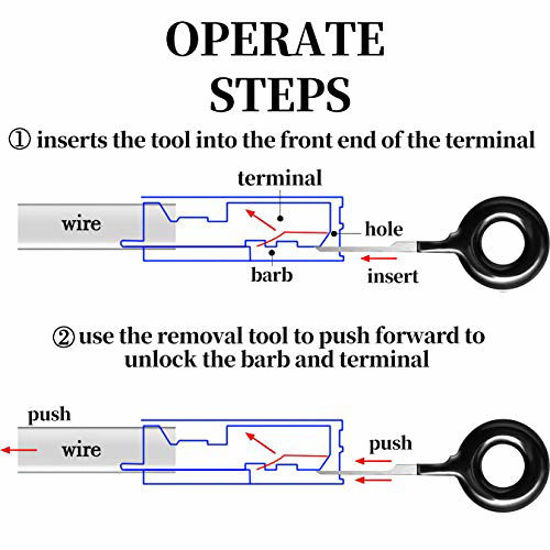 OPERATE STEPS

① inserts the tool into the front end of the terminal

terminal

wire

hole

barb

insert

② use the removal tool to push forward to unlock the barb and terminal

push

wire

push