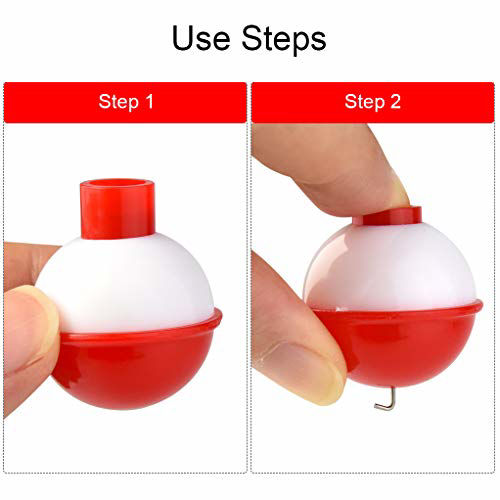 Use Steps

Step 1

Step 2