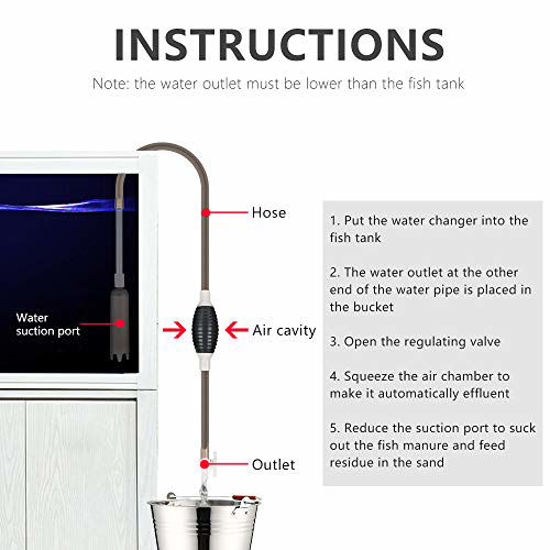 INSTRUCTIONS

Note: the water outlet must be lower than the fish tank

Water suction port

Hose

Air cavity

Outlet

1. Put the water changer into the fish tank

2. The water outlet at the other end of the water pipe is placed in the bucket

3. Open the regulating valve

4. Squeeze the air chamber to make it automatically effluent

5. Reduce the suction port to suck out the fish manure and feed residue in the sand