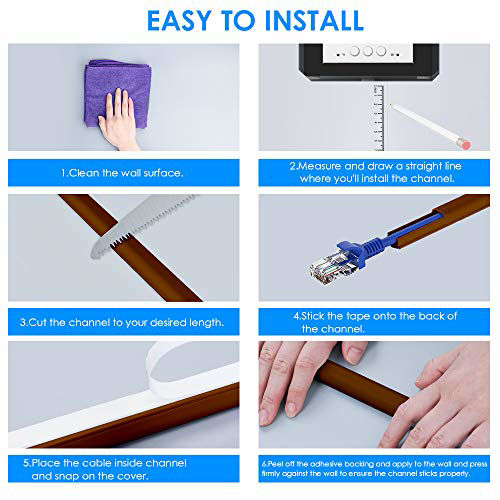 EASY TO INSTALL

1.Clean the wall surface.

2.Measure and draw a straight line where you'll install the channel.

3.Cut the channel to your desired length.

4.Stick the tape onto the back of the channel.

5.Place the cable inside channel and snap on the cover.

6.Peel off the adhesive backing and apply to the wall and press firmly against the wall to ensure the channel sticks properly.