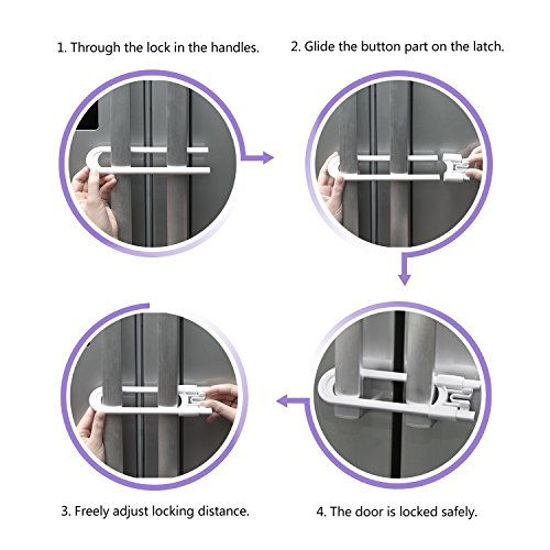 1. Through the lock in the handles.

2. Glide the button part on the latch.

3. Freely adjust locking distance.

4. The door is locked safely.