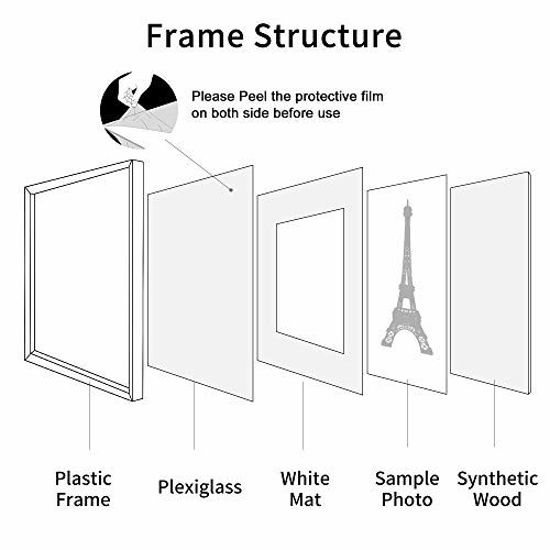 Frame Structure

Please Peel the protective film on both side before use

Plastic Frame

Plexiglass

White Mat

Sample Photo

Synthetic Wood