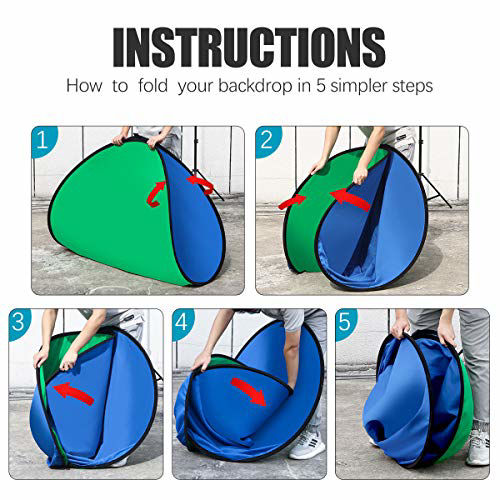 INSTRUCTIONS
How to fold your backdrop in 5 simpler steps

1

2

3

4

5