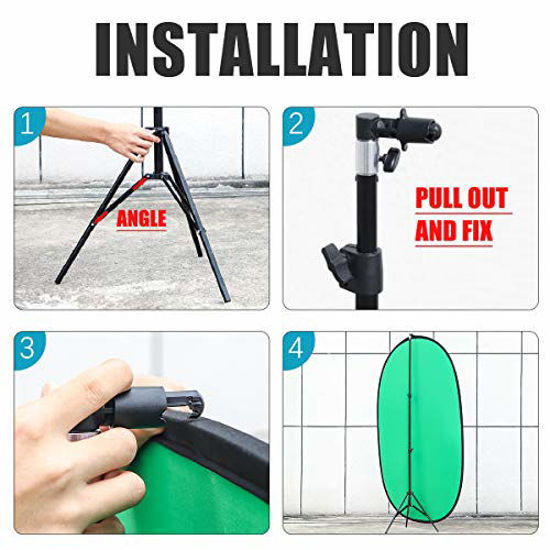 INSTALLATION

1

ANGLE

2

PULL OUT AND FIX

3

4