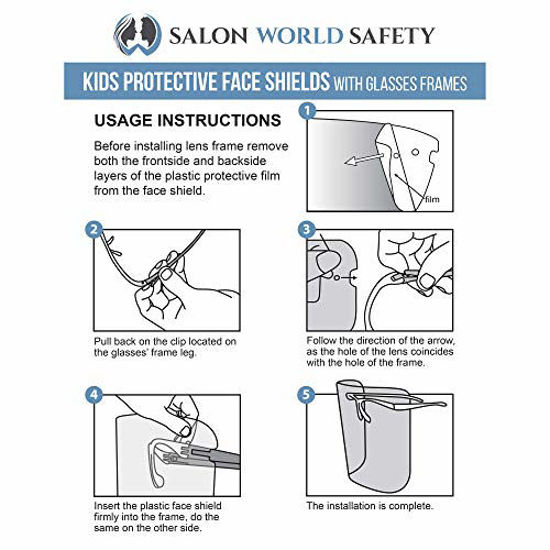 SALON WORLD SAFETY

KIDS PROTECTIVE FACE SHIELDS WITH GLASSES FRAMES

USAGE INSTRUCTIONS

Before installing lens frame remove both the frontside and backside layers of the plastic protective film from the face shield.

1

film

2

Pull back on the clip located on the glasses' frame leg.

3

Follow the direction of the arrow, as the hole of the lens coincides with the hole of the frame.

4

Insert the plastic face shield firmly into the frame, do the same on the other side.

5

The installation is complete.