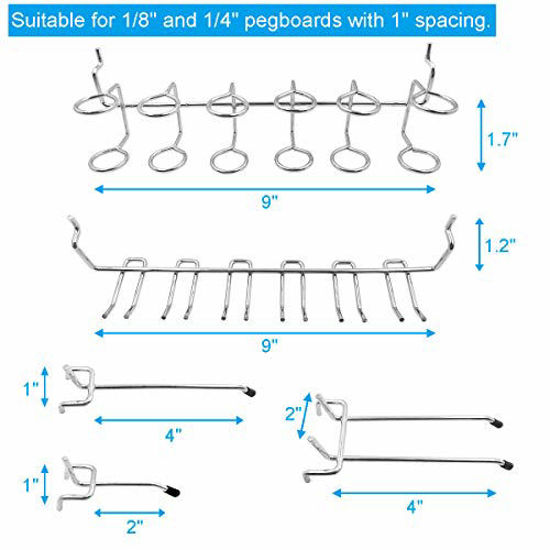 Suitable for 1/8" and 1/4" pegboards with 1" spacing.

1.7"

9"

1.2"

9"

1"

4"

2"

1"

2"

4"