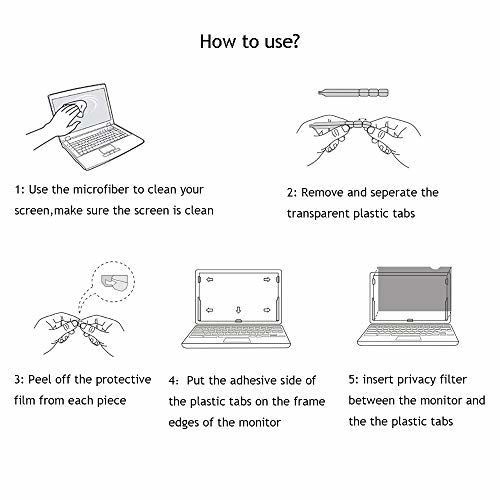 How to use?

1: Use the microfiber to clean your screen,make sure the screen is clean

2: Remove and seperate the transparent plastic tabs

3: Peel off the protective film from each piece

4: Put the adhesive side of the plastic tabs on the frame edges of the monitor

5: insert privacy filter between the monitor and the the plastic tabs