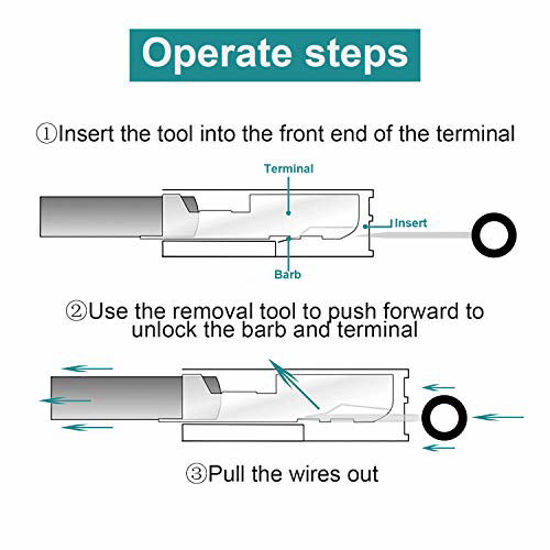 Operate steps

①Insert the tool into the front end of the terminal

Terminal

Insert

Barb

②Use the removal tool to push forward to unlock the barb and terminal

③Pull the wires out