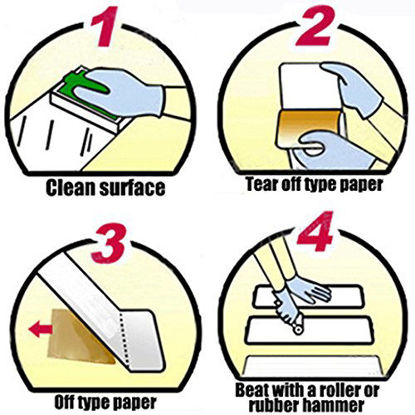 1

Clean surface

2

Tear off type paper

3

Off type paper

4

Beat with a roller or rubber hammer