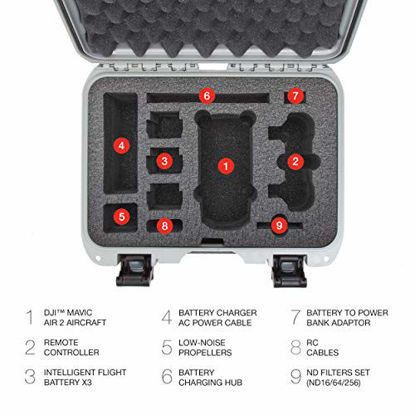 6 7

4 3 1 2

5 8 9

1 DJI™ MAVIC AIR 2 AIRCRAFT

2 REMOTE CONTROLLER

3 INTELLIGENT FLIGHT BATTERY X3

4 BATTERY CHARGER AC POWER CABLE

5 LOW-NOISE PROPELLERS

6 BATTERY CHARGING HUB

7 BATTERY TO POWER BANK ADAPTOR

8 RC CABLES

9 ND FILTERS SET (ND16/64/256)