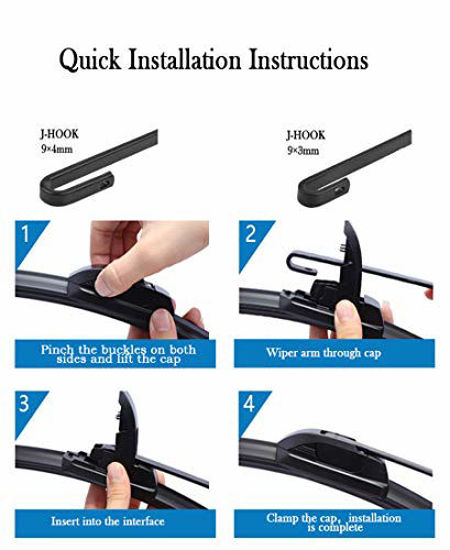 Quick Installation Instructions

J-HOOK
9×4mm

J-HOOK
9×3mm

1

Pinch the buckles on both sides and lift the cap

2

Wiper arm through cap

3

Insert into the interface

4

Clamp the cap, installation is complete