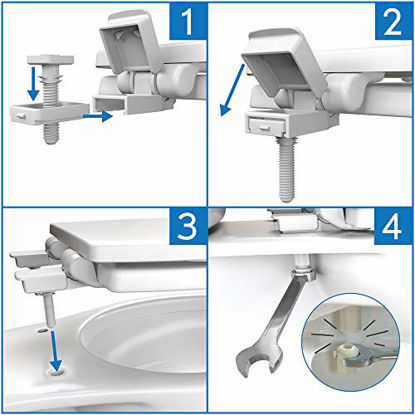 1
2
3
4