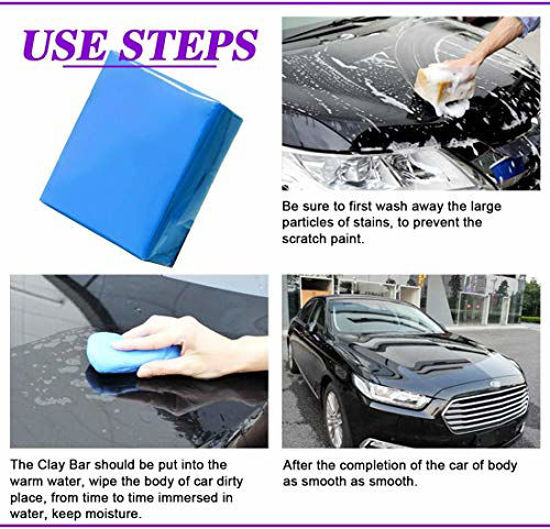 USE STEPS

Be sure to first wash away the large particles of stains, to prevent the scratch paint.

The Clay Bar should be put into the warm water, wipe the body of car dirty place, from time to time immersed in water, keep moisture.

After the completion of the car of body as smooth as smooth.