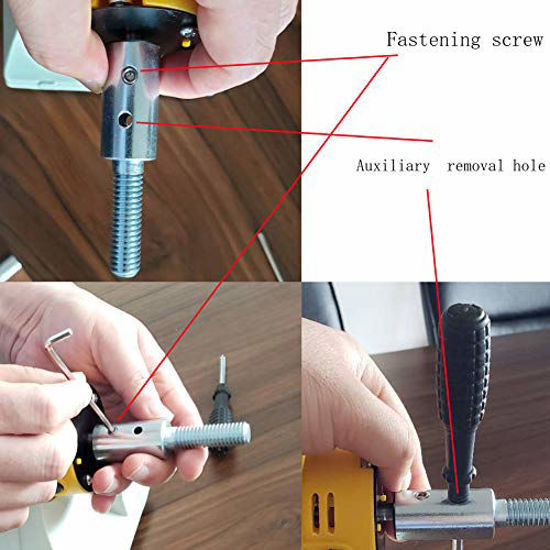 Fastening screw

Auxiliary removal hole