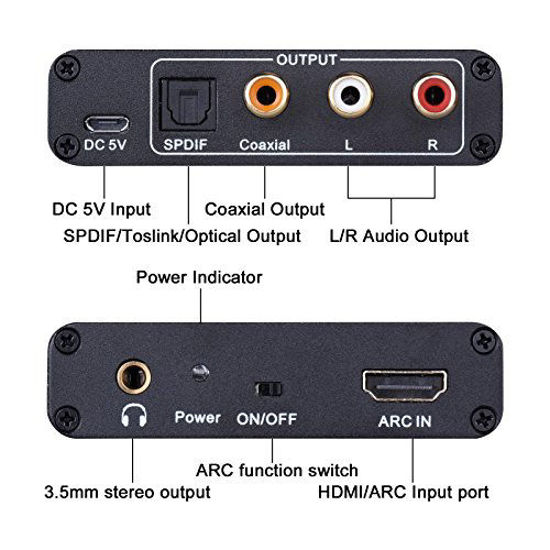 OUTPUT

DC 5V SPDIF Coaxial L R

DC 5V Input

Coaxial Output

SPDIF/Toslink/Optical Output

L/R Audio Output

Power Indicator

Power ON/OFF ARC IN

ARC function switch

3.5mm stereo output

HDMI/ARC Input port