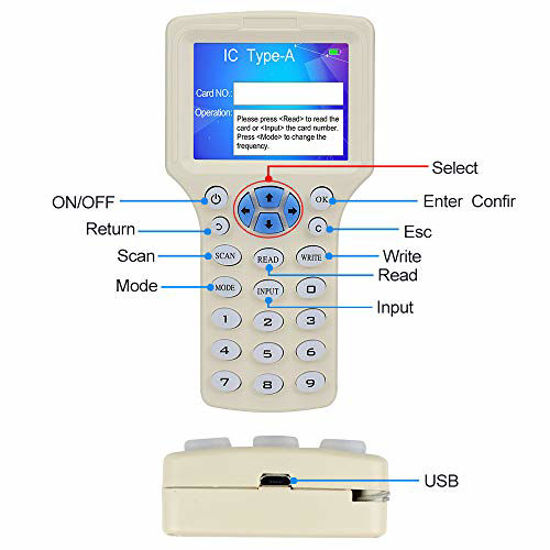 IC Type-A

Card NO.:

Operation: Please press <Read> to read the card or <Input> the card number. Press <Mode> to change the frequency.

Select

ON/OFF

OK

Enter Confir

Return

C

Esc

Scan

SCAN

READ

WRITE

Write

Read

Mode

MODE

INPUT

0

Input

1

2

3

4

5

6

7

8

9

USB