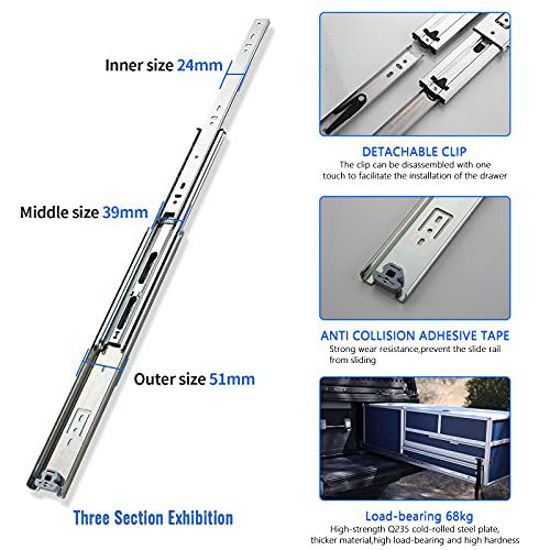 Inner size 24mm

Middle size 39mm

Outer size 51mm

Three Section Exhibition

DETACHABLE CLIP
The clip can be disassembled with one touch to facilitate the installation of the drawer

ANTI COLLISION ADHESIVE TAPE
Strong wear resistance,prevent the slide rail from sliding

Load-bearing 68kg
High-strength Q235 cold-rolled steel plate, thicker material,high load-bearing and high hardness