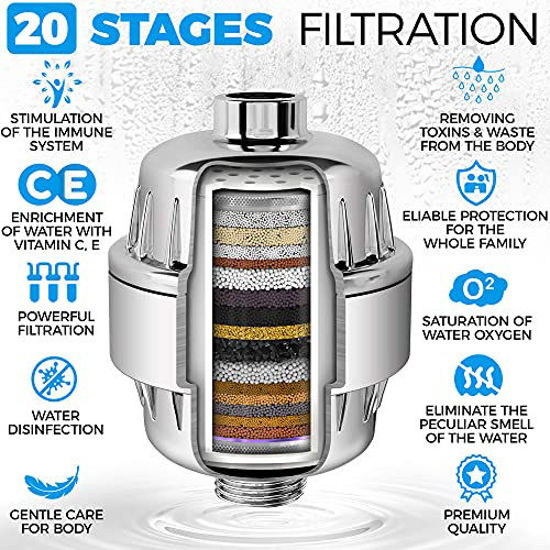 20 STAGES FILTRATION

STIMULATION OF THE IMMUNE SYSTEM

CE

ENRICHMENT OF WATER WITH VITAMIN C, E

POWERFUL FILTRATION

WATER DISINFECTION

GENTLE CARE FOR BODY

REMOVING TOXINS & WASTE FROM THE BODY

ELIABLE PROTECTION FOR THE WHOLE FAMILY

$O^2$

SATURATION OF WATER OXYGEN

ELIMINATE THE PECULIAR SMELL OF THE WATER

PREMIUM QUALITY