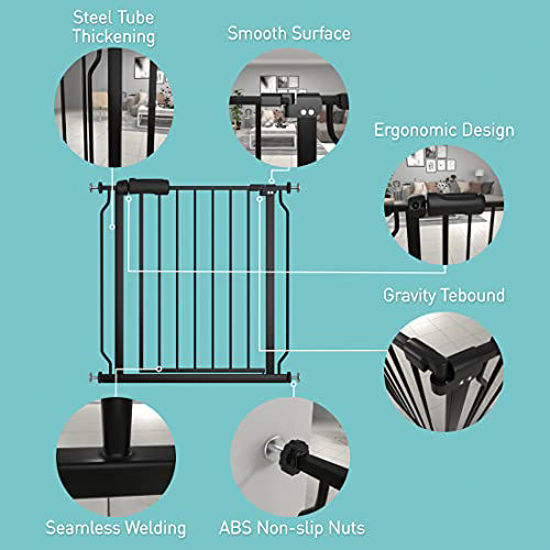 Steel Tube Thickening

Smooth Surface

Ergonomic Design

Gravity Tebound

Seamless Welding

ABS Non-slip Nuts