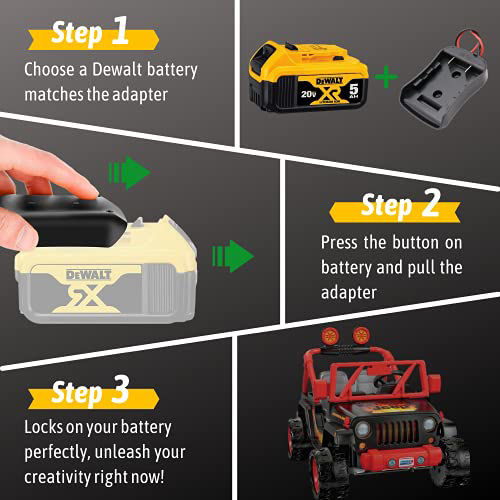 Step 1
Choose a Dewalt battery matches the adapter

DEWALT
20V
XR
5 AH

DEWALT
XR

Step 2
Press the button on battery and pull the adapter

Step 3
Locks on your battery perfectly, unleash your creativity right now!