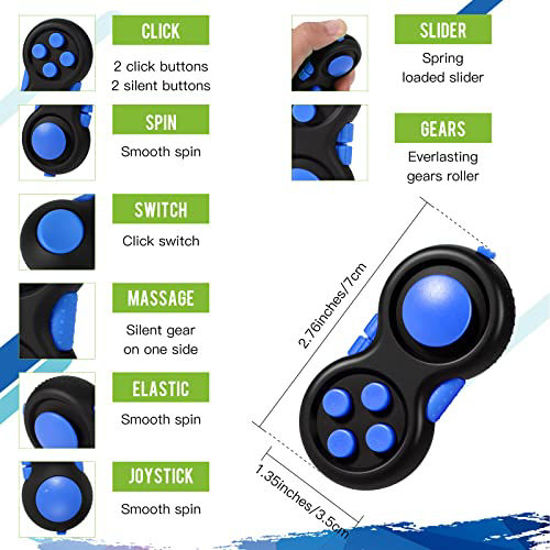 CLICK
2 click buttons
2 silent buttons

SPIN
Smooth spin

SWITCH
Click switch

MASSAGE
Silent gear
on one side

ELASTIC
Smooth spin

JOYSTICK
Smooth spin

SLIDER
Spring
loaded slider

GEARS
Everlasting
gears roller

2.76inches/7cm

1.35inches/3.5cm