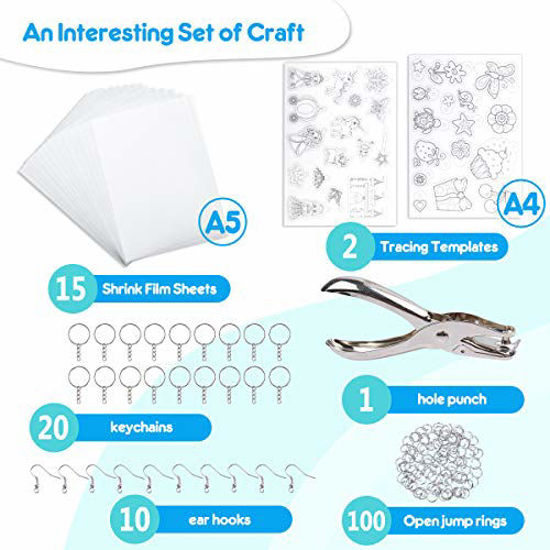 An Interesting Set of Craft

A5

A4

2 Tracing Templates

15 Shrink Film Sheets

1 hole punch

20 keychains

10 ear hooks

100 Open jump rings