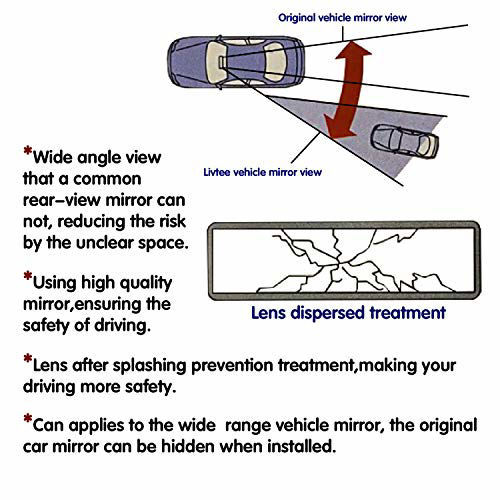 Original vehicle mirror view

Livtee vehicle mirror view

*Wide angle view that a common rear–view mirror can not, reducing the risk by the unclear space.

*Using high quality mirror,ensuring the safety of driving.

Lens dispersed treatment

*Lens after splashing prevention treatment,making your driving more safety.

*Can applies to the wide range vehicle mirror, the original car mirror can be hidden when installed.