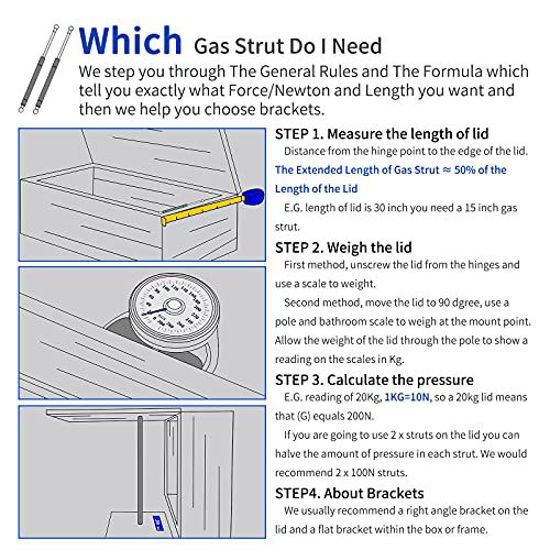 Which Gas Strut Do I Need

We step you through The General Rules and The Formula which tell you exactly what Force/Newton and Length you want and then we help you choose brackets.

STEP 1. Measure the length of lid

Distance from the hinge point to the edge of the lid.

The Extended Length of Gas Strut ≈ 50% of the Length of the Lid

E.G. length of lid is 30 inch you need a 15 inch gas strut.

STEP 2. Weigh the lid

First method, unscrew the lid from the hinges and use a scale to weight.

Second method, move the lid to 90 dgree, use a pole and bathroom scale to weigh at the mount point. Allow the weight of the lid through the pole to show a reading on the scales in Kg.

STEP 3. Calculate the pressure

E.G. reading of 20Kg, 1KG=10N, so a 20kg lid means that (G) equals 200N.

If you are going to use 2 x struts on the lid you can halve the amount of pressure in each strut. We would recommend 2 x 100N struts.

STEP4. About Brackets

We usually recommend a right angle bracket on the lid and a flat bracket within the box or frame.