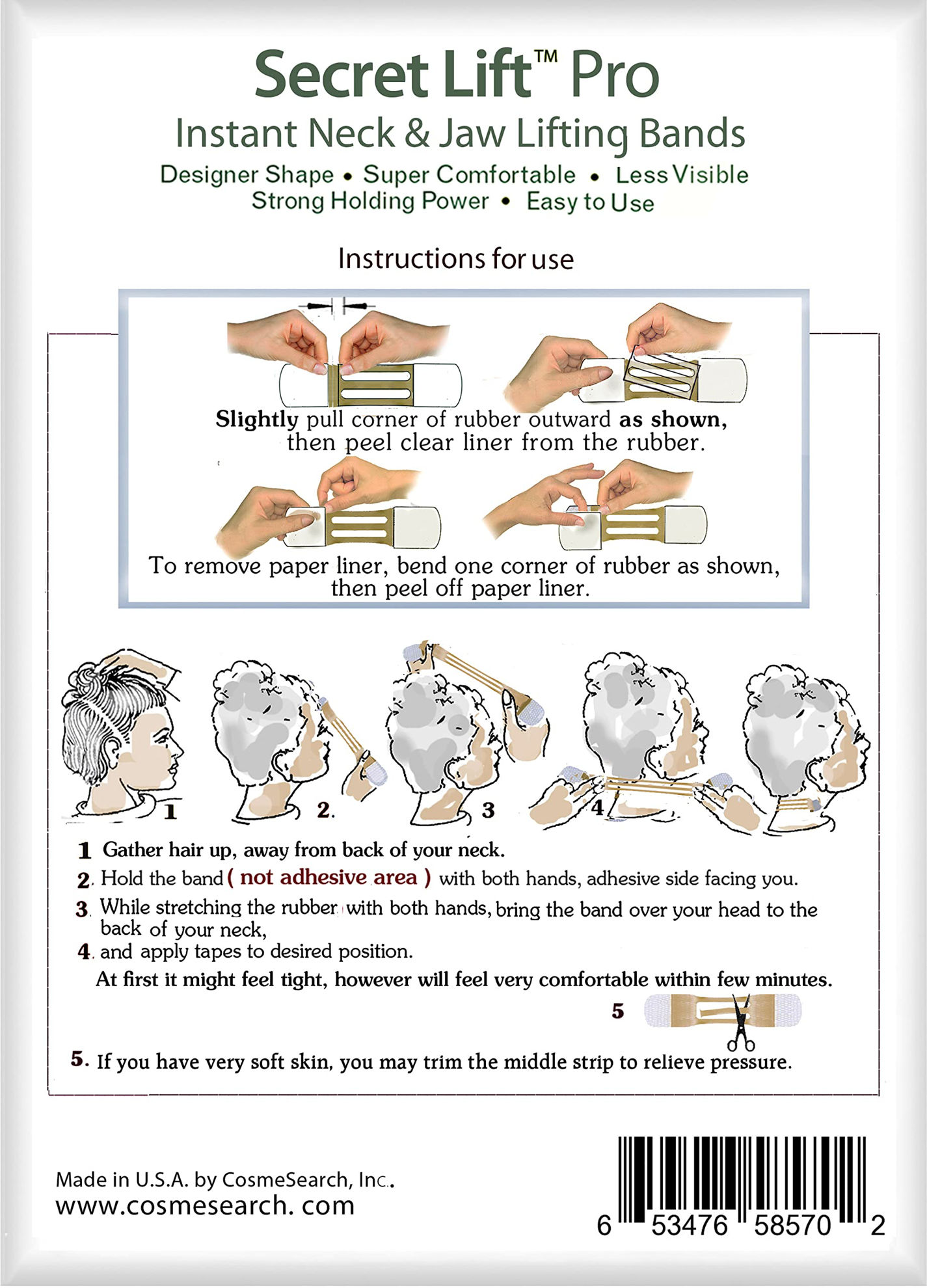 Secret Lift™ Pro
Instant Neck & Jaw Lifting Bands
Designer Shape • Super Comfortable • Less Visible
Strong Holding Power • Easy to Use

Instructions for use

Slightly pull corner of rubber outward as shown, then peel clear liner from the rubber.

To remove paper liner, bend one corner of rubber as shown, then peel off paper liner.

1 2. 3 4

1 Gather hair up, away from back of your neck.
2. Hold the band ( not adhesive area ) with both hands, adhesive side facing you.
3. While stretching the rubber with both hands, bring the band over your head to the back of your neck,
4. and apply tapes to desired position.
At first it might feel tight, however will feel very comfortable within few minutes.

5

5. If you have very soft skin, you may trim the middle strip to relieve pressure.

Made in U.S.A. by CosmeSearch, Inc.
www.cosmesearch. com

6 53476 58570 2