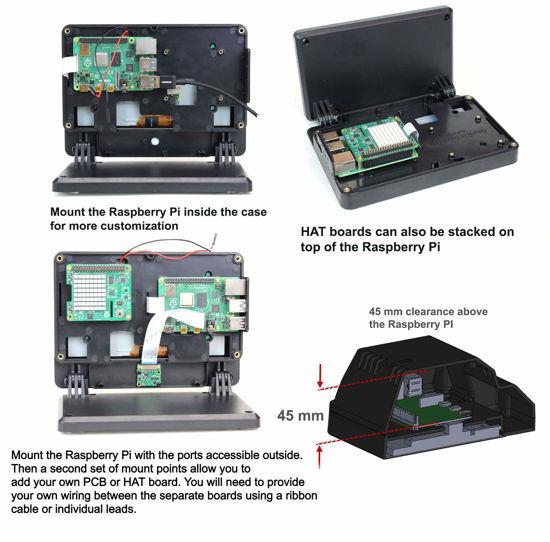 Mount the Raspberry Pi inside the case for more customization

HAT boards can also be stacked on top of the Raspberry Pi

45 mm clearance above the Raspberry PI

45 mm

Mount the Raspberry Pi with the ports accessible outside. Then a second set of mount points allow you to add your own PCB or HAT board. You will need to provide your own wiring between the separate boards using a ribbon cable or individual leads.