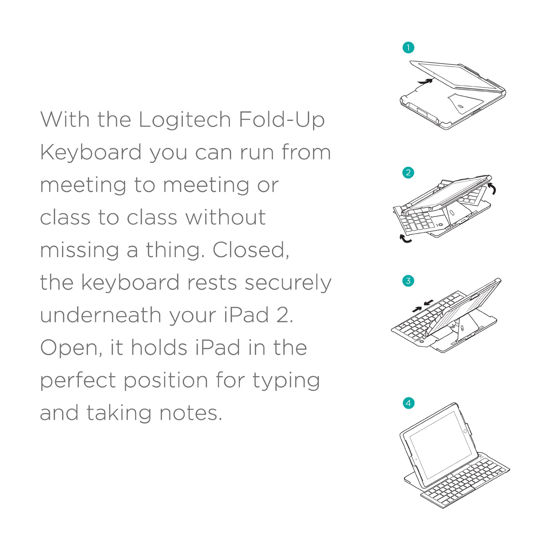 With the Logitech Fold-Up Keyboard you can run from meeting to meeting or class to class without missing a thing. Closed, the keyboard rests securely underneath your iPad 2. Open, it holds iPad in the perfect position for typing and taking notes.

1

2

3

4