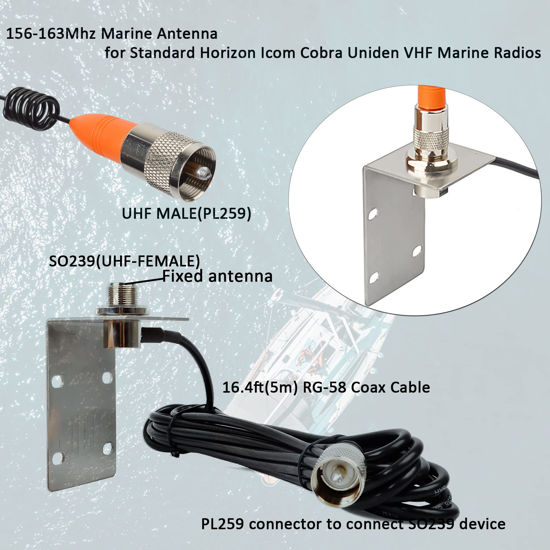 156-163Mhz Marine Antenna
for Standard Horizon Icom Cobra Uniden VHF Marine Radios

UHF MALE(PL259)

SO239(UHF-FEMALE)
Fixed antenna

16.4ft(5m) RG-58 Coax Cable

PL259 connector to connect SO239 device