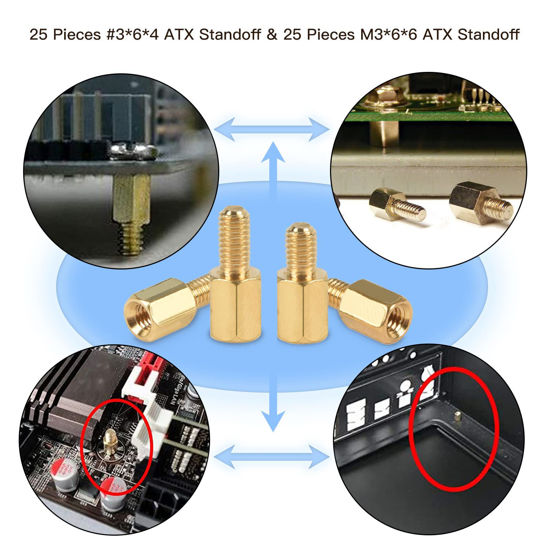 25 Pieces #3*6*4 ATX Standoff & 25 Pieces M3*6*6 ATX Standoff