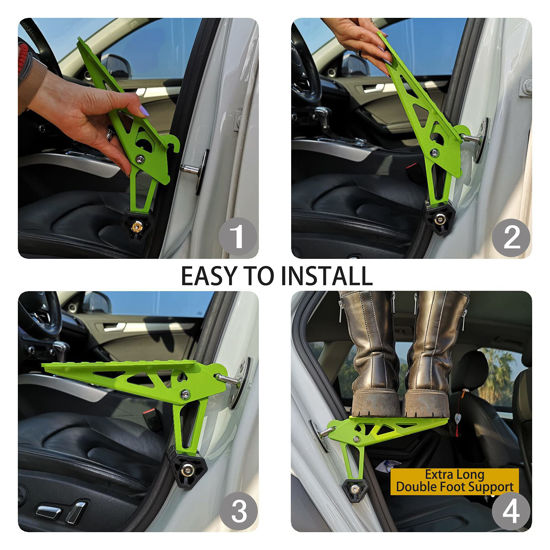 1

2

EASY TO INSTALL

3

Extra Long
Double Foot Support

4