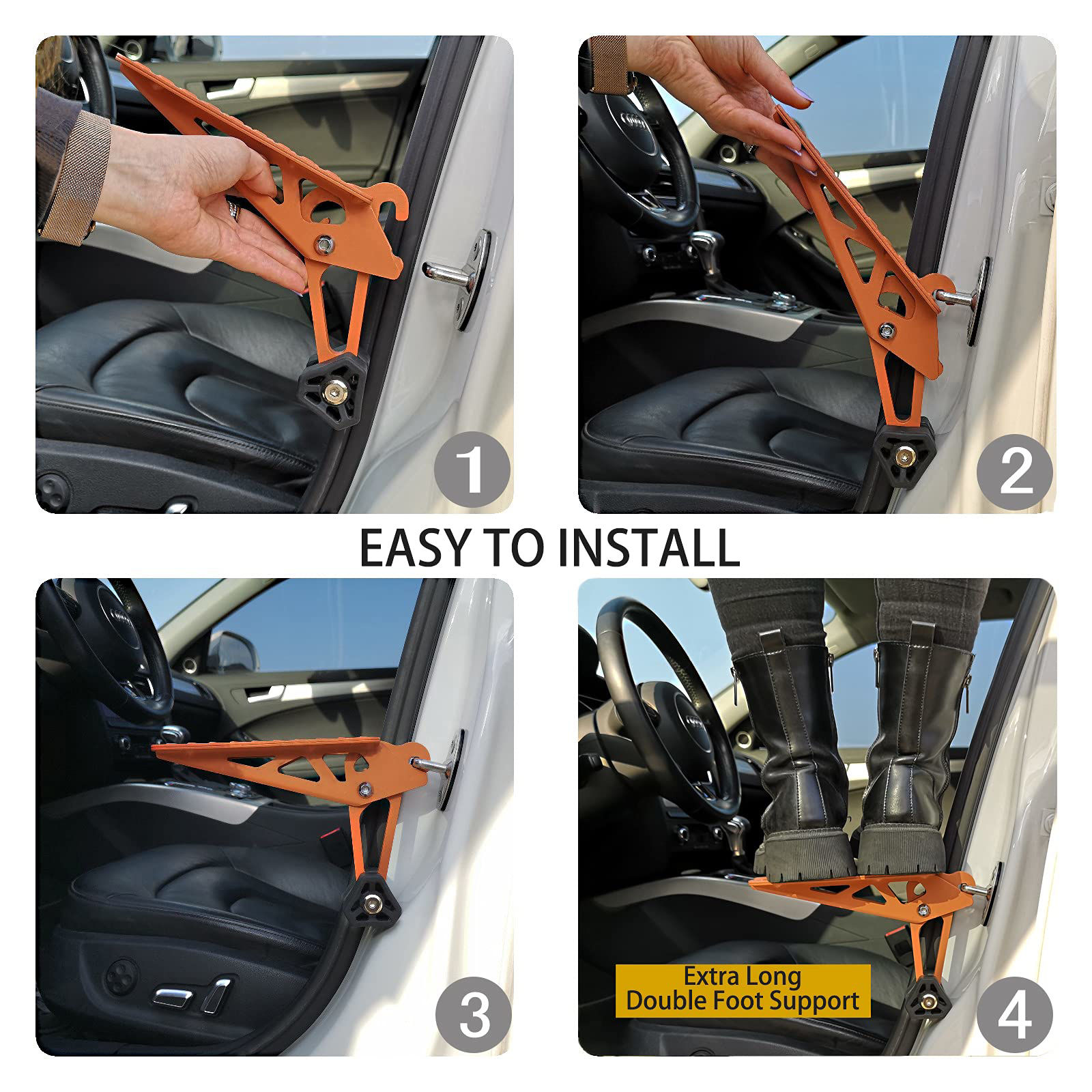 1

2

EASY TO INSTALL

3

Extra Long
Double Foot Support

4