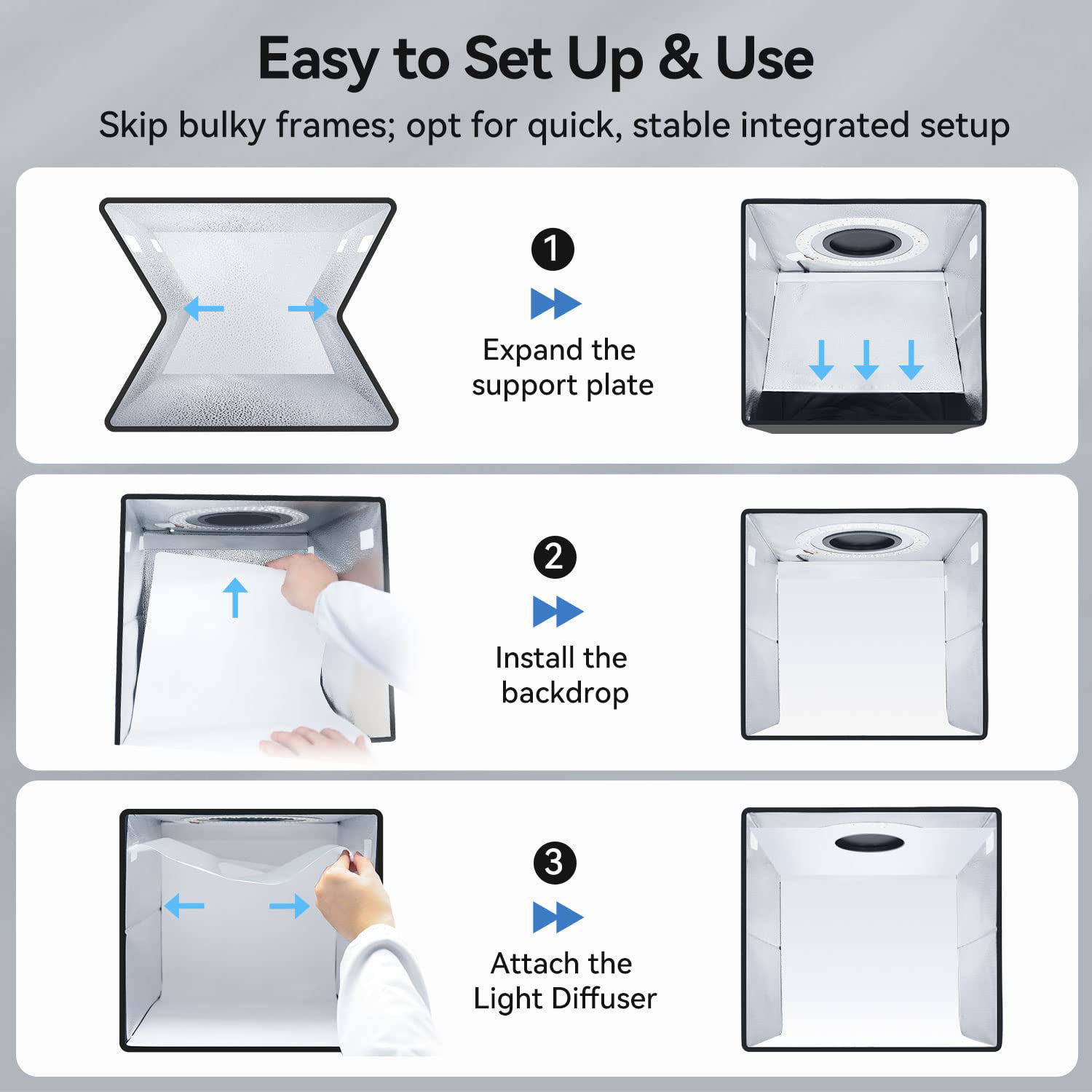 Easy to Set Up & Use

Skip bulky frames; opt for quick, stable integrated setup

1

Expand the support plate

2

Install the backdrop

3

Attach the Light Diffuser