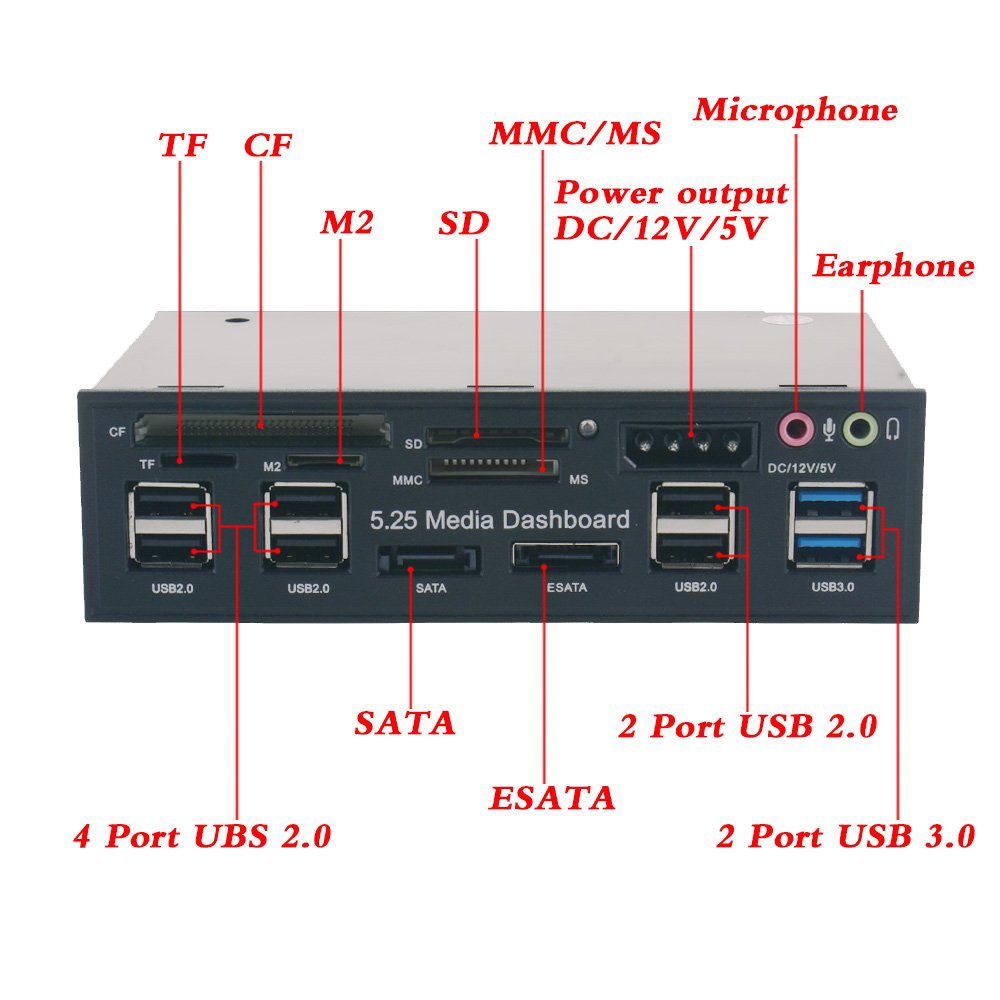 Microphone

TF CF

MMC/MS

Power output DC/12V/5V

M2 SD

Earphone

CF

TF

M2

SD

MMC

MS

DC/12V/5V

5.25 Media Dashboard

USB2.0

USB2.0

SATA

ESATA

USB2.0

USB3.0

SATA

2 Port USB 2.0

ESATA

4 Port UBS 2.0

2 Port USB 3.0