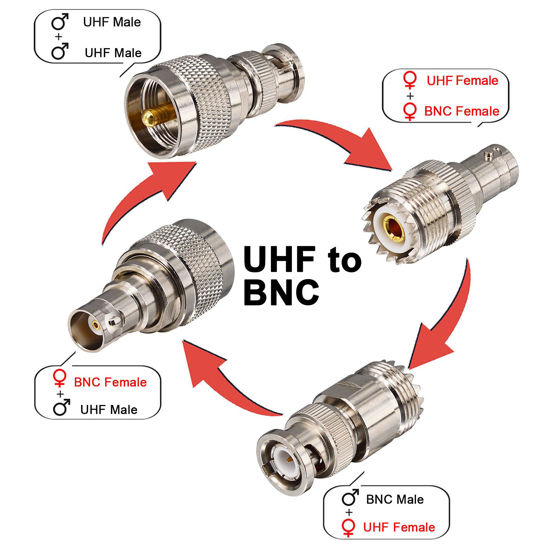 ♂ UHF Male
+
♂ UHF Male

♀ UHF Female
+
♀ BNC Female

UHF to BNC

♀ BNC Female
+
♂ UHF Male

♂ BNC Male
+
♀ UHF Female