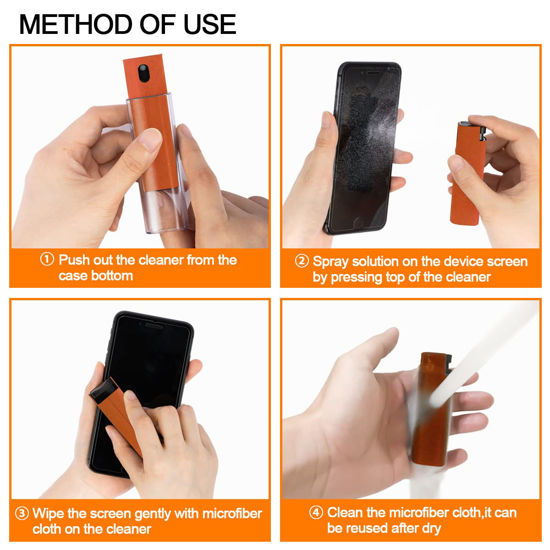 METHOD OF USE

① Push out the cleaner from the case bottom

② Spray solution on the device screen by pressing top of the cleaner

③ Wipe the screen gently with microfiber cloth on the cleaner

④ Clean the microfiber cloth,it can be reused after dry