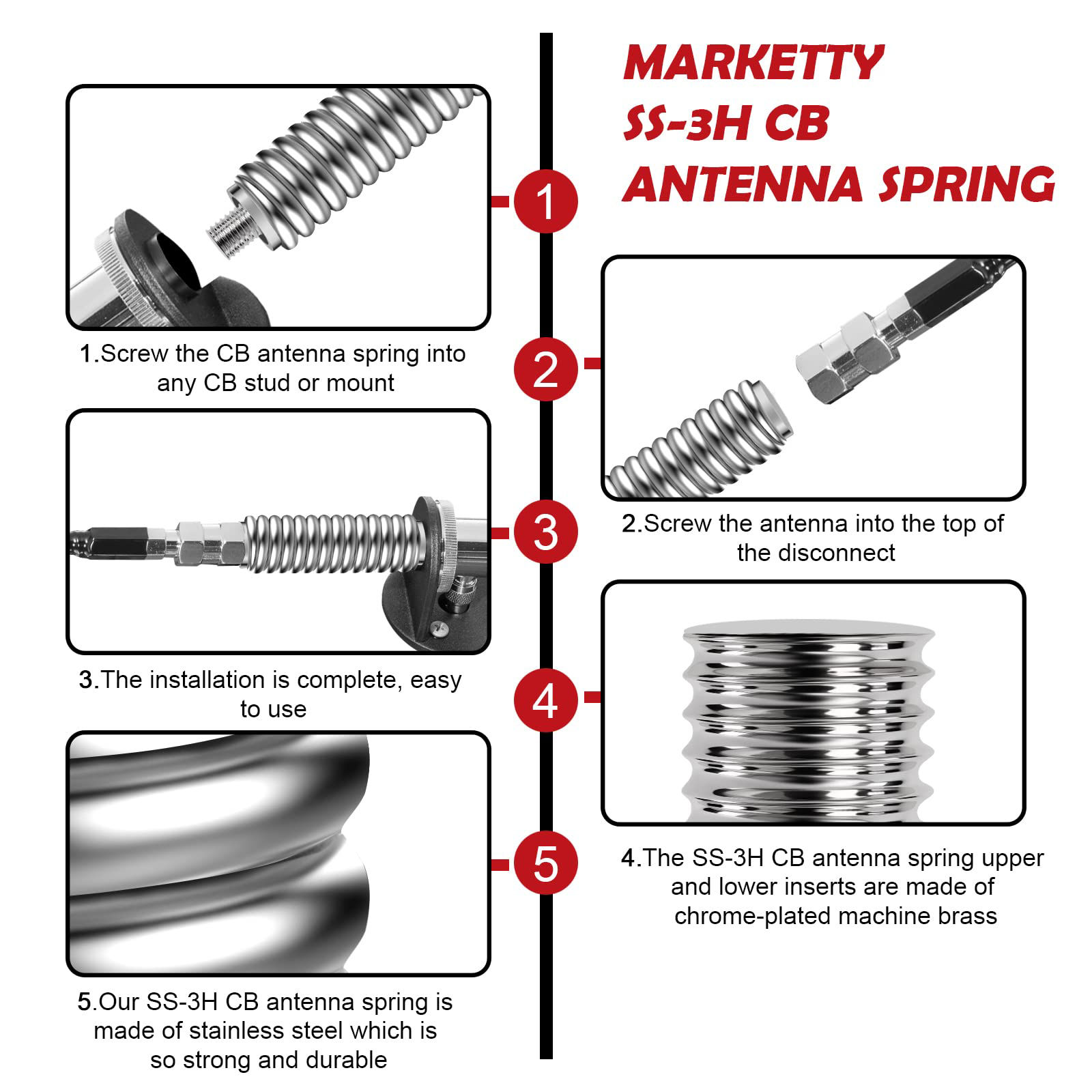 MARKETTY
SS-3H CB
ANTENNA SPRING

1

1.Screw the CB antenna spring into any CB stud or mount

2

2.Screw the antenna into the top of the disconnect

3

3.The installation is complete, easy to use

4

4.The SS-3H CB antenna spring upper and lower inserts are made of chrome-plated machine brass

5

5.Our SS-3H CB antenna spring is made of stainless steel which is so strong and durable