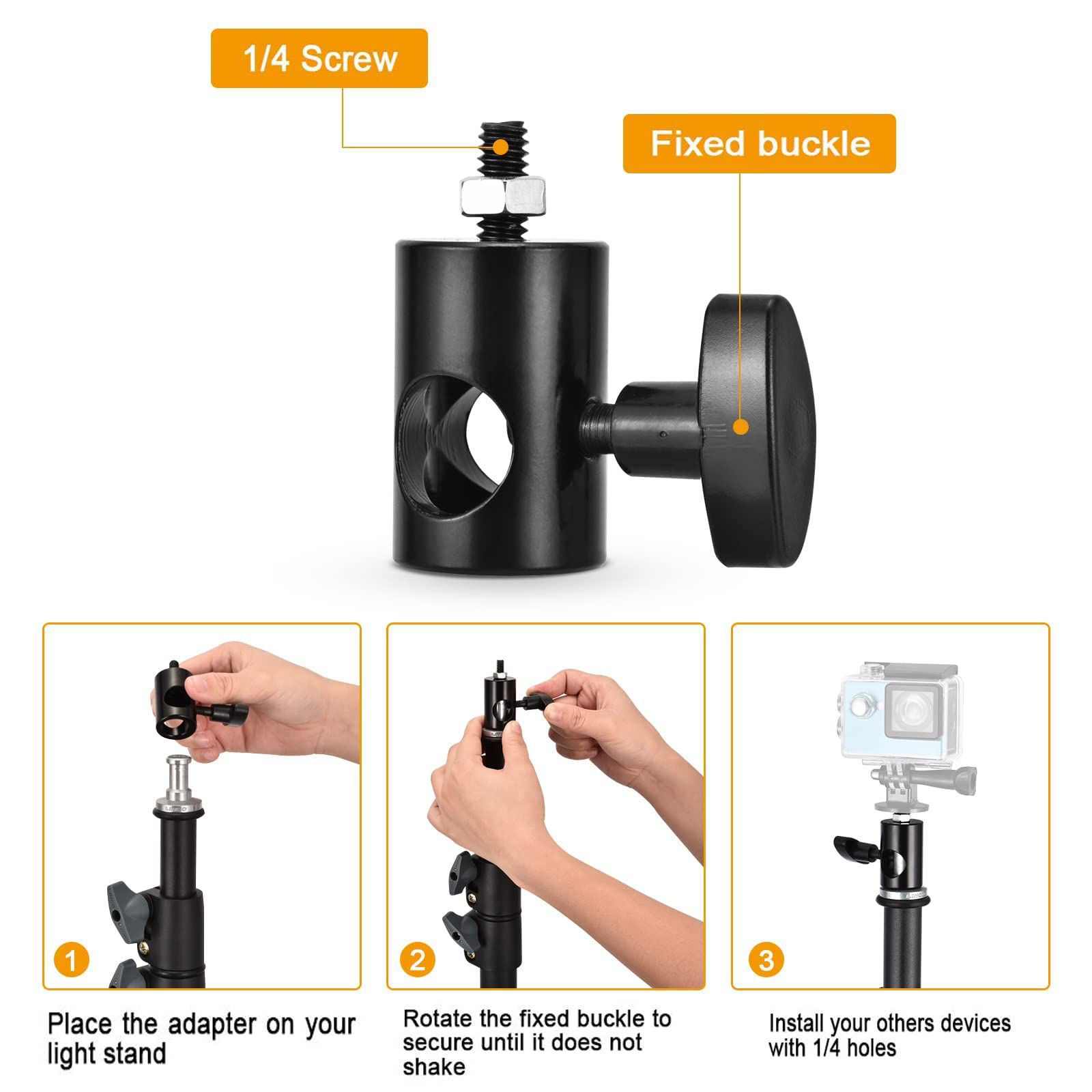 1/4 Screw

Fixed buckle

1

Place the adapter on your light stand

2

Rotate the fixed buckle to secure until it does not shake

3

Install your others devices with 1/4 holes