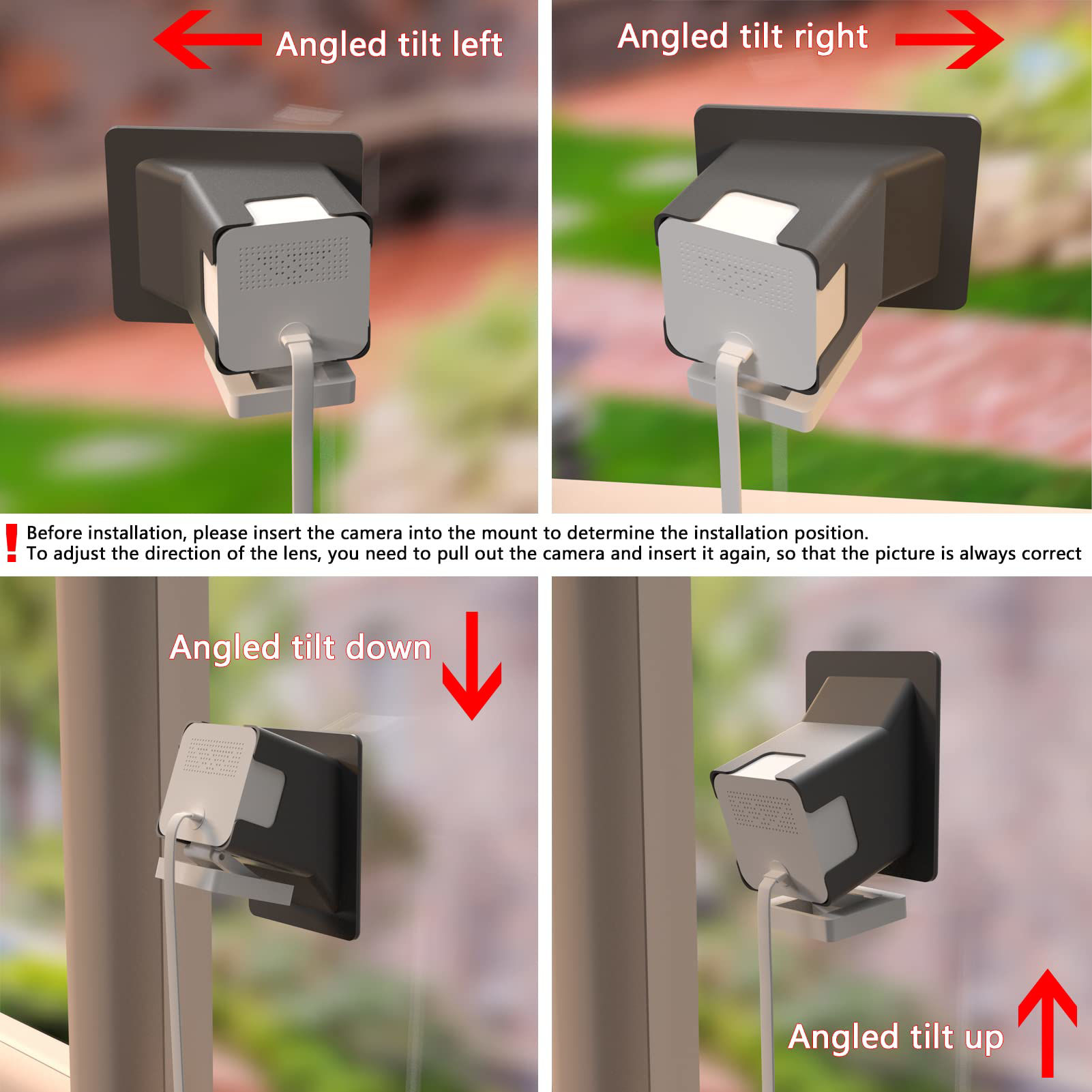 Angled tilt left

Angled tilt right

!
Before installation, please insert the camera into the mount to determine the installation position.
To adjust the direction of the lens, you need to pull out the camera and insert it again, so that the picture is always correct

Angled tilt down

Angled tilt up