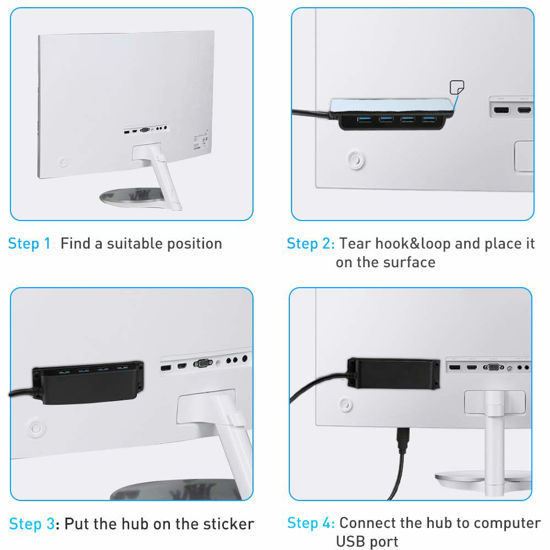 Step 1 Find a suitable position

Step 2: Tear hook&loop and place it on the surface

Step 3: Put the hub on the sticker

Step 4: Connect the hub to computer USB port