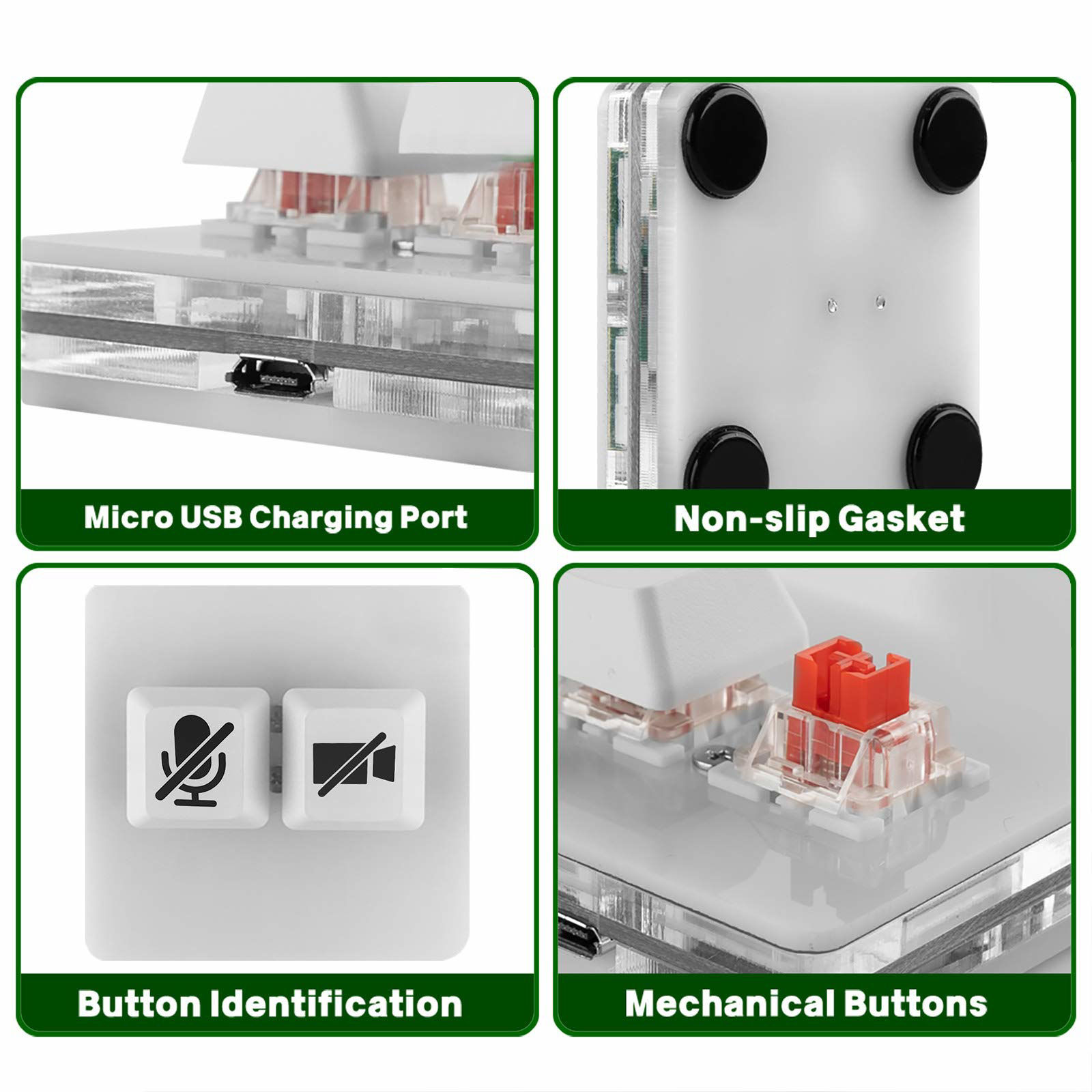 Micro USB Charging Port

Non-slip Gasket

Button Identification

Mechanical Buttons