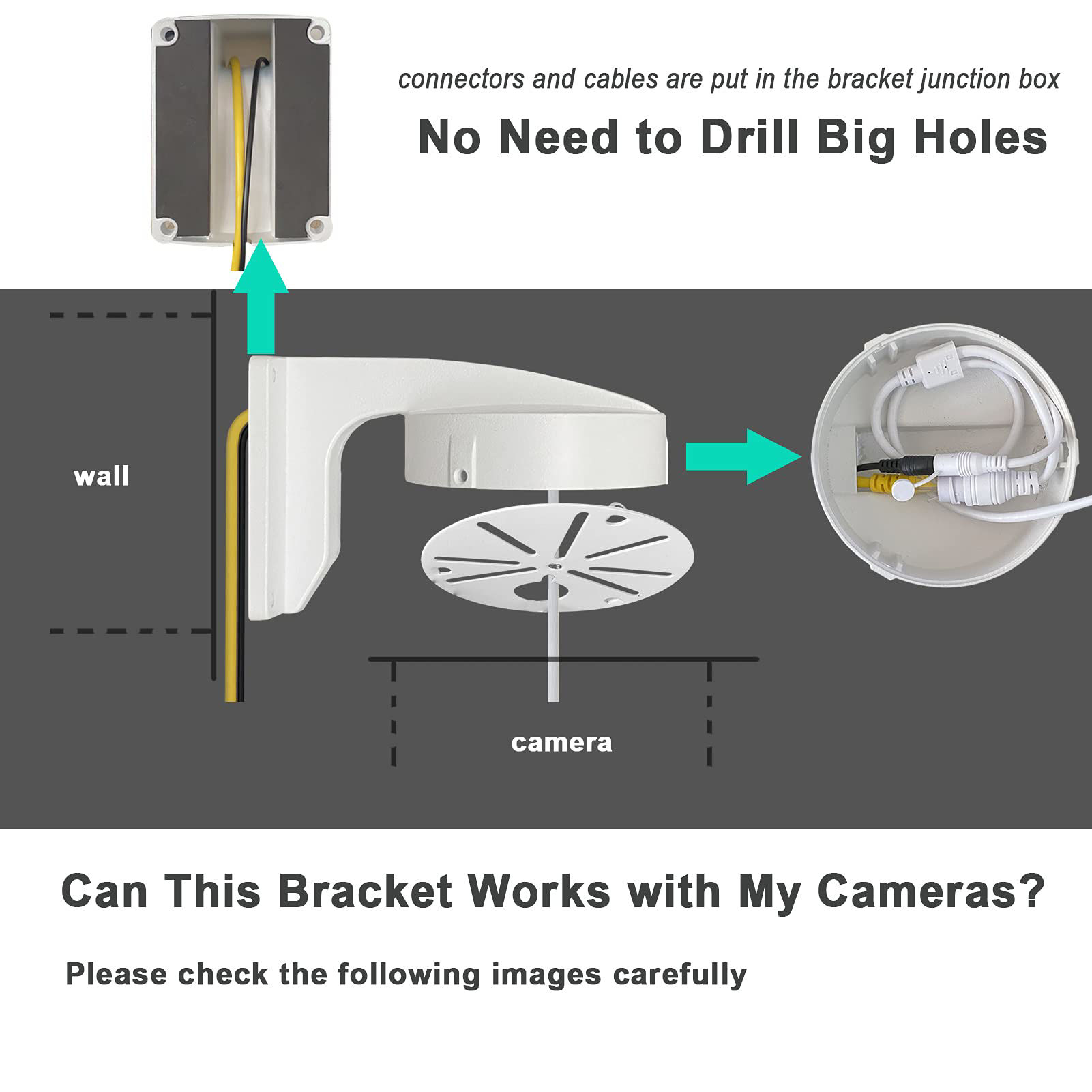 connectors and cables are put in the bracket junction box

No Need to Drill Big Holes

wall

camera

Can This Bracket Works with My Cameras?

Please check the following images carefully