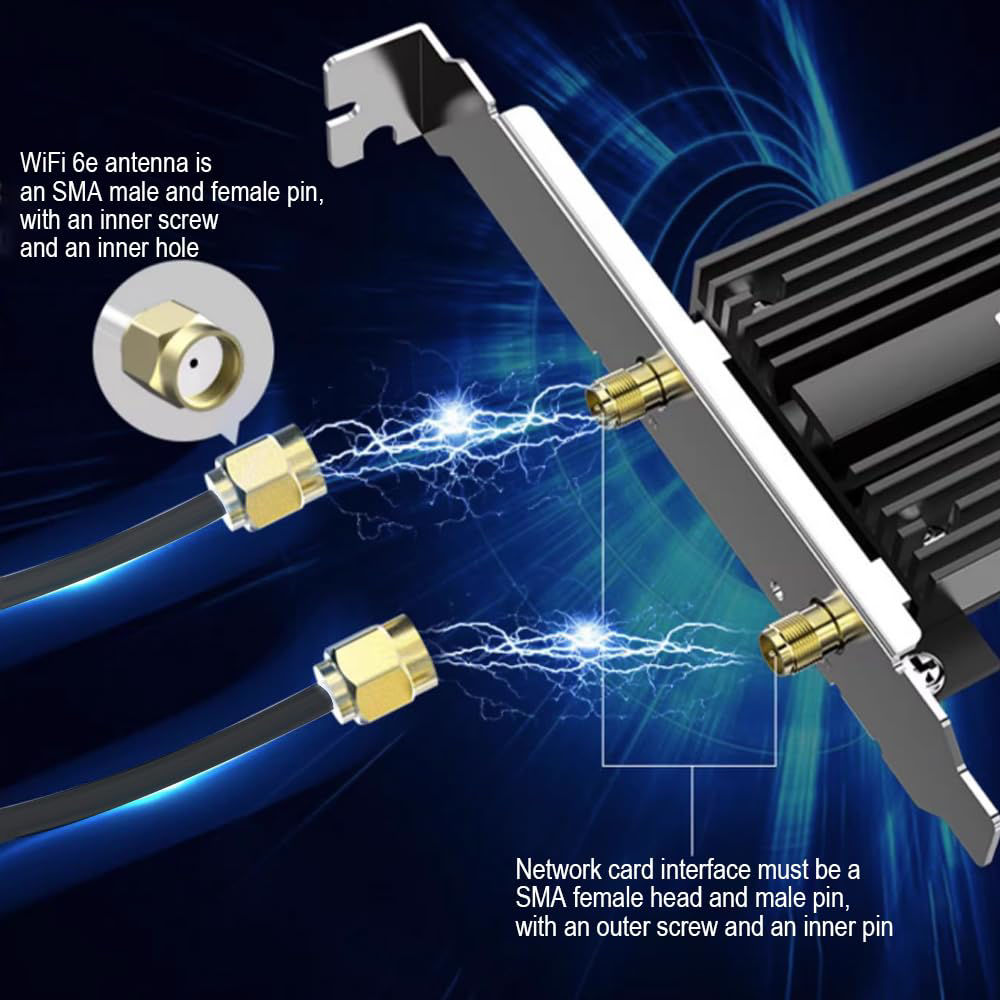 WiFi 6e antenna is an SMA male and female pin, with an inner screw and an inner hole

Network card interface must be a SMA female head and male pin, with an outer screw and an inner pin