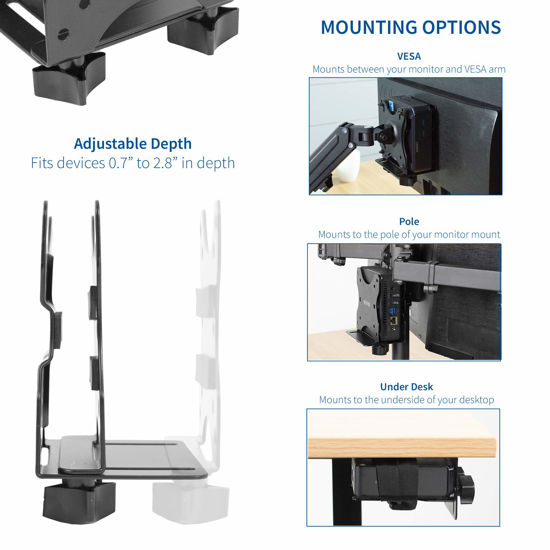 Adjustable Depth
Fits devices 0.7” to 2.8” in depth

MOUNTING OPTIONS

VESA
Mounts between your monitor and VESA arm

Pole
Mounts to the pole of your monitor mount

Under Desk
Mounts to the underside of your desktop