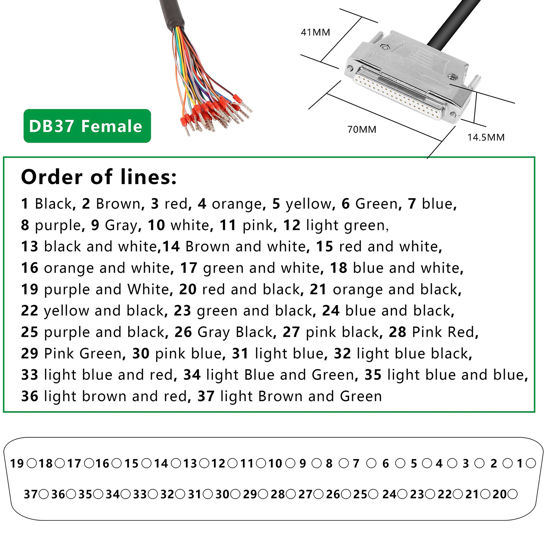 41MM

70MM

14.5MM

DB37 Female

Order of lines:

1 Black, 2 Brown, 3 red, 4 orange, 5 yellow, 6 Green, 7 blue, 8 purple, 9 Gray, 10 white, 11 pink, 12 light green, 13 black and white,14 Brown and white, 15 red and white, 16 orange and white, 17 green and white, 18 blue and white, 19 purple and White, 20 red and black, 21 orange and black, 22 yellow and black, 23 green and black, 24 blue and black, 25 purple and black, 26 Gray Black, 27 pink black, 28 Pink Red, 29 Pink Green, 30 pink blue, 31 light blue, 32 light blue black, 33 light blue and red, 34 light Blue and Green, 35 light blue and blue, 36 light brown and red, 37 light Brown and Green

19 18 17 16 15 14 13 12 11 10 9 8 7 6 5 4 3 2 1

37 36 35 34 33 32 31 30 29 28 27 26 25 24 23 22 21 20