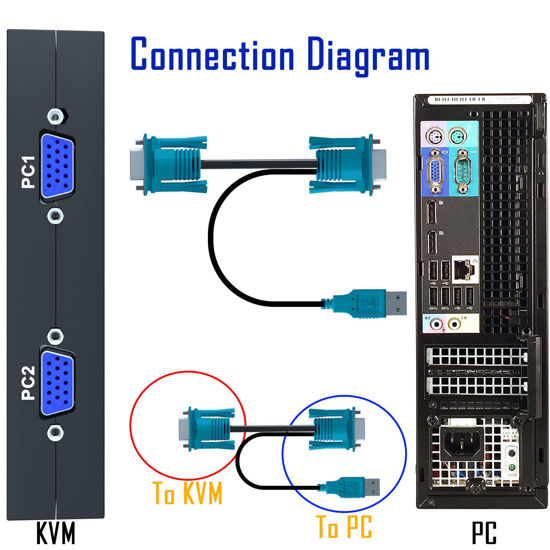 Connection Diagram

PC1

PC2

To KVM

To PC

KVM

PC