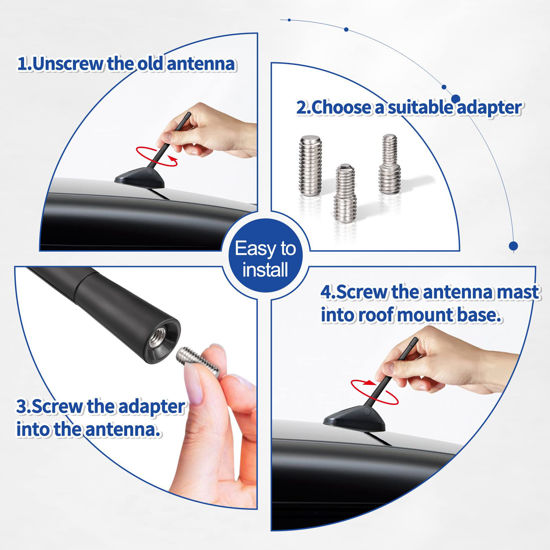 1.Unscrew the old antenna

2.Choose a suitable adapter

Easy to install

3.Screw the adapter into the antenna.

4.Screw the antenna mast into roof mount base.